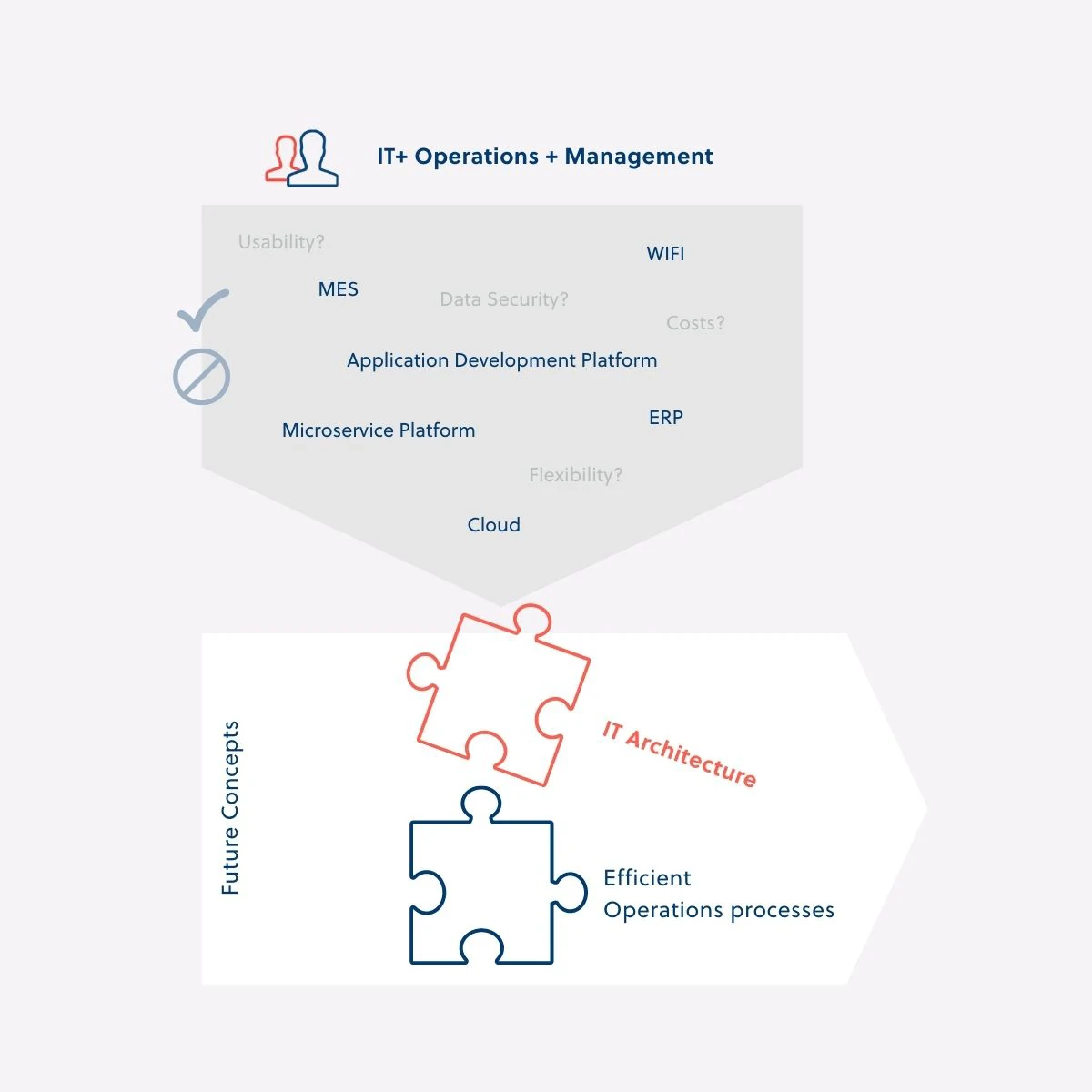 IT+ Operations + Management

Usability?

WIFI

MES

Data Security?

Costs?

Application Development Platform

ERP

Microservice Platform

Flexibility?

Cloud

Future Concepts

IT Architecture

Efficient Operations processes