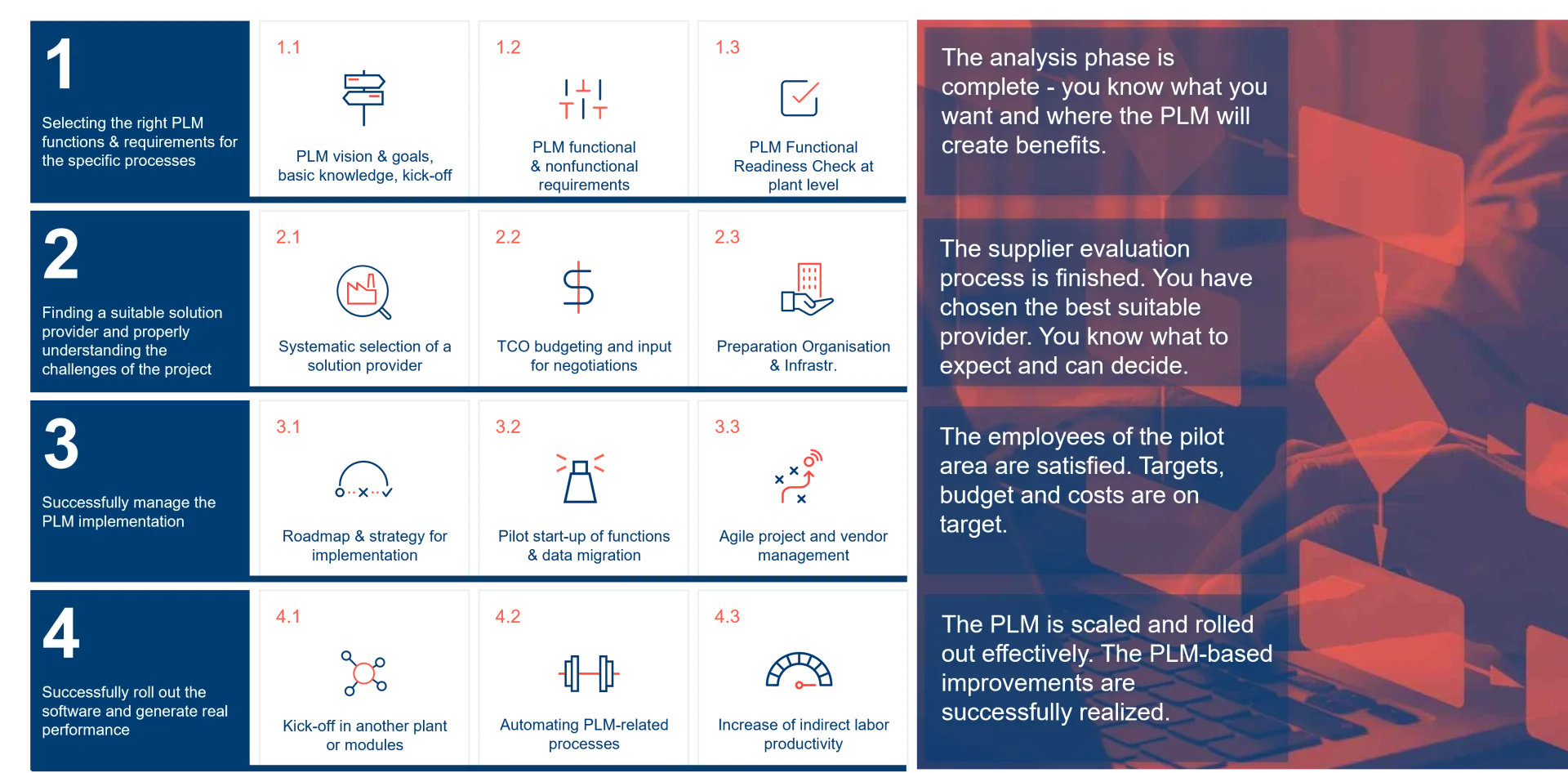 1

Selecting the right PLM functions & requirements for the specific processes

1.1

PLM vision & goals, basic knowledge, kick-off

1.2

PLM functional & nonfunctional requirements

1.3

PLM Functional Readiness Check at plant level

The analysis phase is complete - you know what you want and where the PLM will create benefits.

2

Finding a suitable solution provider and properly understanding the challenges of the project

2.1

Systematic selection of a solution provider

2.2

TCO budgeting and input for negotiations

2.3

Preparation Organisation & Infrastr.

The supplier evaluation process is finished. You have chosen the best suitable provider. You know what to expect and can decide.

3

Successfully manage the PLM implementation

3.1

Roadmap & strategy for implementation

3.2

Pilot start-up of functions & data migration

3.3

Agile project and vendor management

The employees of the pilot area are satisfied. Targets, budget and costs are on target.

4

Successfully roll out the software and generate real performance

4.1

Kick-off in another plant or modules

4.2

Automating PLM-related processes

4.3

Increase of indirect labor productivity

The PLM is scaled and rolled out effectively. The PLM-based improvements are successfully realized.